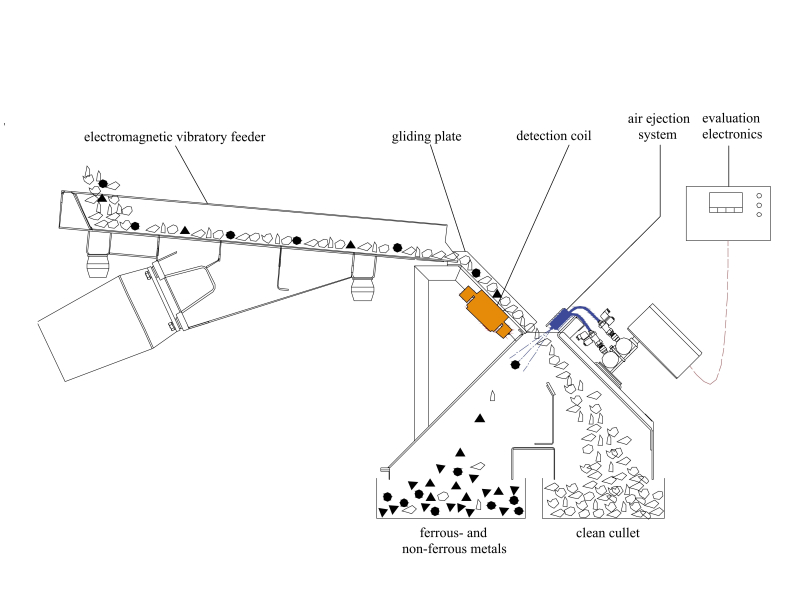 electromagnetic vibratory feeder

gliding plate

detection coil

air ejection system

evaluation electronics

ferrous- and non-ferrous metals

clean cullet