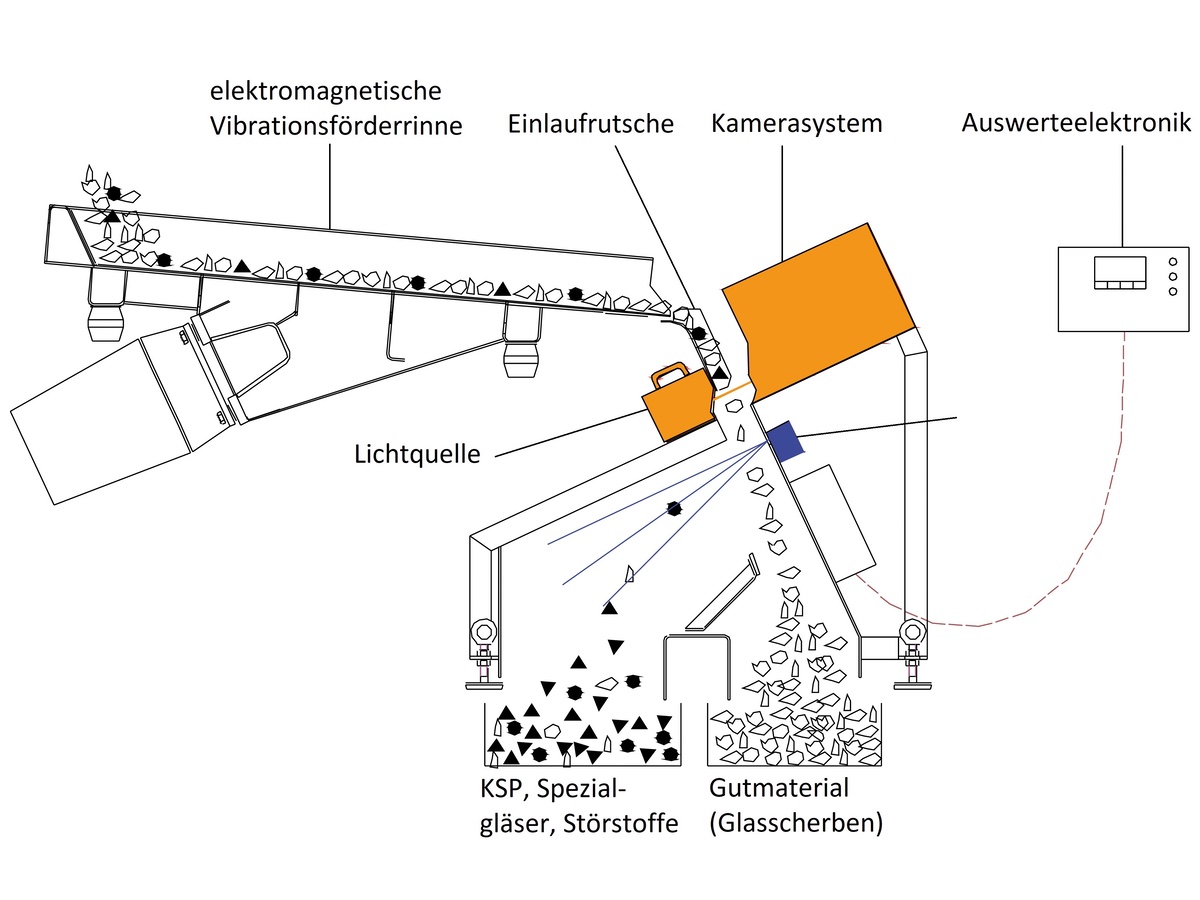 elektromagnetische Vibrationsförderrinne

Einlaufrutsche

Kamerasystem

Auswerteelektronik

Lichtquelle

KSP, Spezialgläser, Störstoffe

Gutmaterial (Glasscherben)